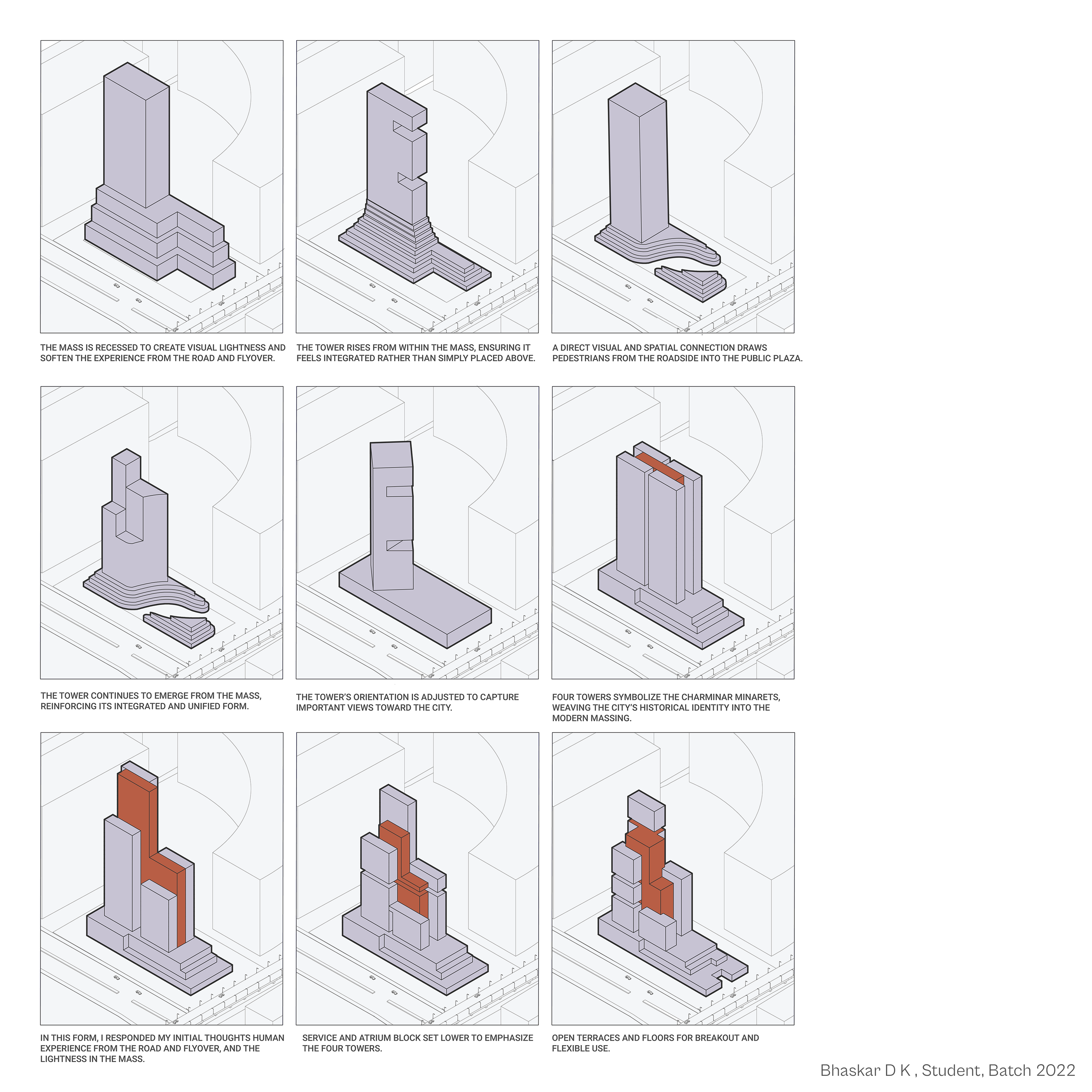 THE MASS IS RECESSED TO CREATE VISUAL LIGHTNESS AND SOFTEN THE EXPERIENCE FROM THE ROAD AND FLYOVER.

THE TOWER RISES FROM WITHIN THE MASS, ENSURING IT FEELS INTEGRATED RATHER THAN SIMPLY PLACED ABOVE.

A DIRECT VISUAL AND SPATIAL CONNECTION DRAWS PEDESTRIANS FROM THE ROADSIDE INTO THE PUBLIC PLAZA.

THE TOWER CONTINUES TO EMERGE FROM THE MASS, REINFORCING ITS INTEGRATED AND UNIFIED FORM.

THE TOWER'S ORIENTATION IS ADJUSTED TO CAPTURE IMPORTANT VIEWS TOWARD THE CITY.

FOUR TOWERS SYMBOLIZE THE CHARMINAR MINARETS, WEAVING THE CITY'S HISTORICAL IDENTITY INTO THE MODERN MASSING.

IN THIS FORM, I RESPONDED MY INITIAL THOUGHTS HUMAN EXPERIENCE FROM THE ROAD AND FLYOVER, AND THE LIGHTNESS IN THE MASS.

SERVICE AND ATRIUM BLOCK SET LOWER TO EMPHASIZE THE FOUR TOWERS.

OPEN TERRACES AND FLOORS FOR BREAKOUT AND FLEXIBLE USE.

Bhaskar D K , Student, Batch 2022